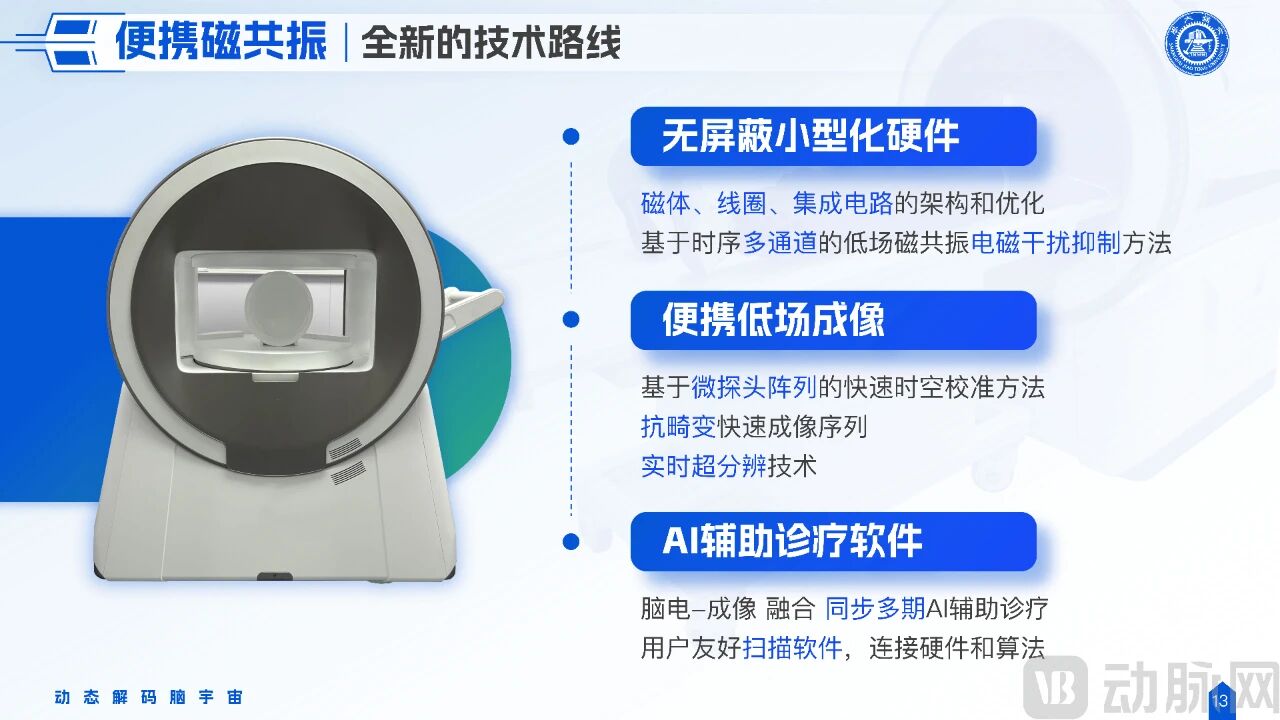 便携磁共振 | 全新的技术路线

无屏蔽小型化硬件

磁体、线圈、集成电路的架构和优化
基于时序多通道的低场磁共振电磁干扰抑制方法

便携低场成像

基于微探头阵列的快速时空校准方法
抗畸变快速成像序列
实时超分辨技术

AI辅助诊疗软件

脑电–成像 融合 同步多期AI辅助诊疗
用户友好扫描软件，连接硬件和算法

动态解码脑宇宙

动脉网

13