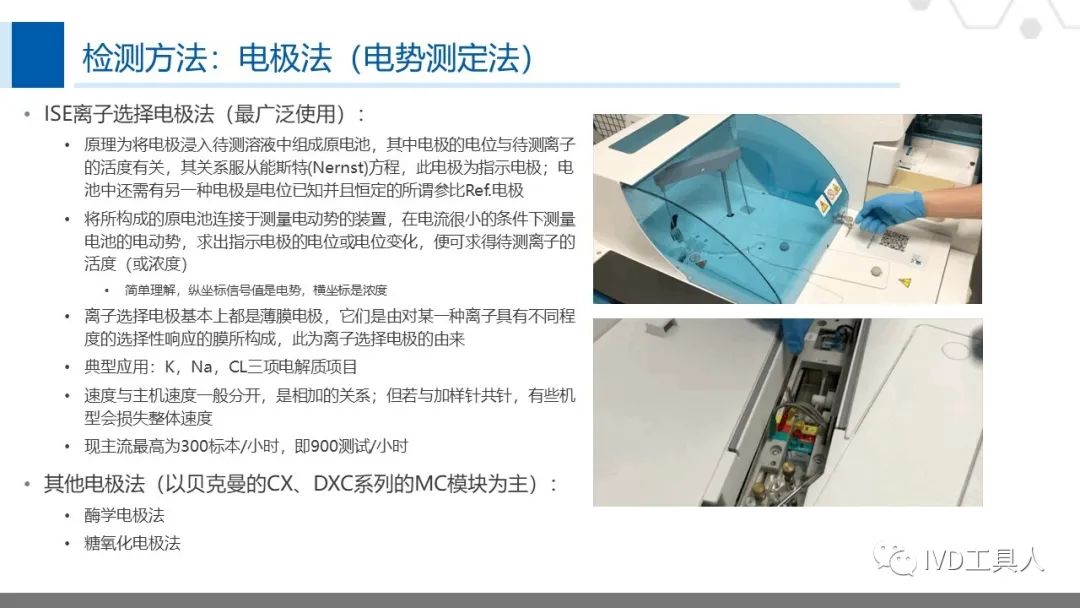 检测方法：电极法（电势测定法）

• ISE离子选择电极法（最广泛使用）：

• 原理为将电极浸入待测溶液中组成原电池，其中电极的电位与待测离子的活度有关，其关系服从能斯特(Nernst)方程，此电极为指示电极；电池中还需有另一种电极是电位已知并且恒定的所谓参比Ref.电极

• 将所构成的原电池连接于测量电动势的装置，在电流很小的条件下测量电池的电动势，求出指示电极的电位或电位变化，便可求得待测离子的活度（或浓度）

• 简单理解，纵坐标信号值是电势，横坐标是浓度

• 离子选择电极基本上都是薄膜电极，它们是由对某一种离子具有不同程度的选择性响应的膜所构成，此为离子选择电极的由来

• 典型应用：K，Na，CL三项电解质项目

• 速度与主机速度一般分开，是相加的关系；但若与加样针共针，有些机型会损失整体速度

• 现主流最高为300标本/小时，即900测试/小时

• 其他电极法（以贝克曼的CX、DXC系列的MC模块为主）：

• 酶学电极法

• 糖氧化电极法

IVD工具人